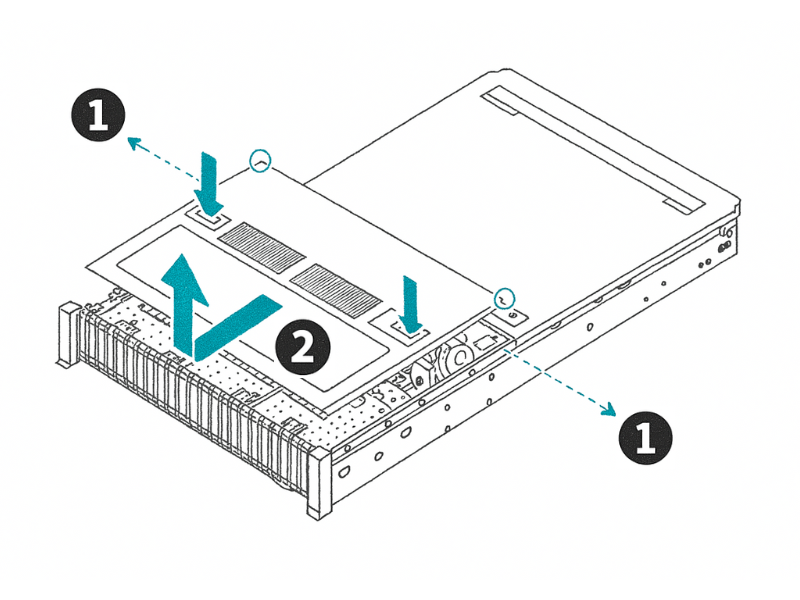 1
2
1